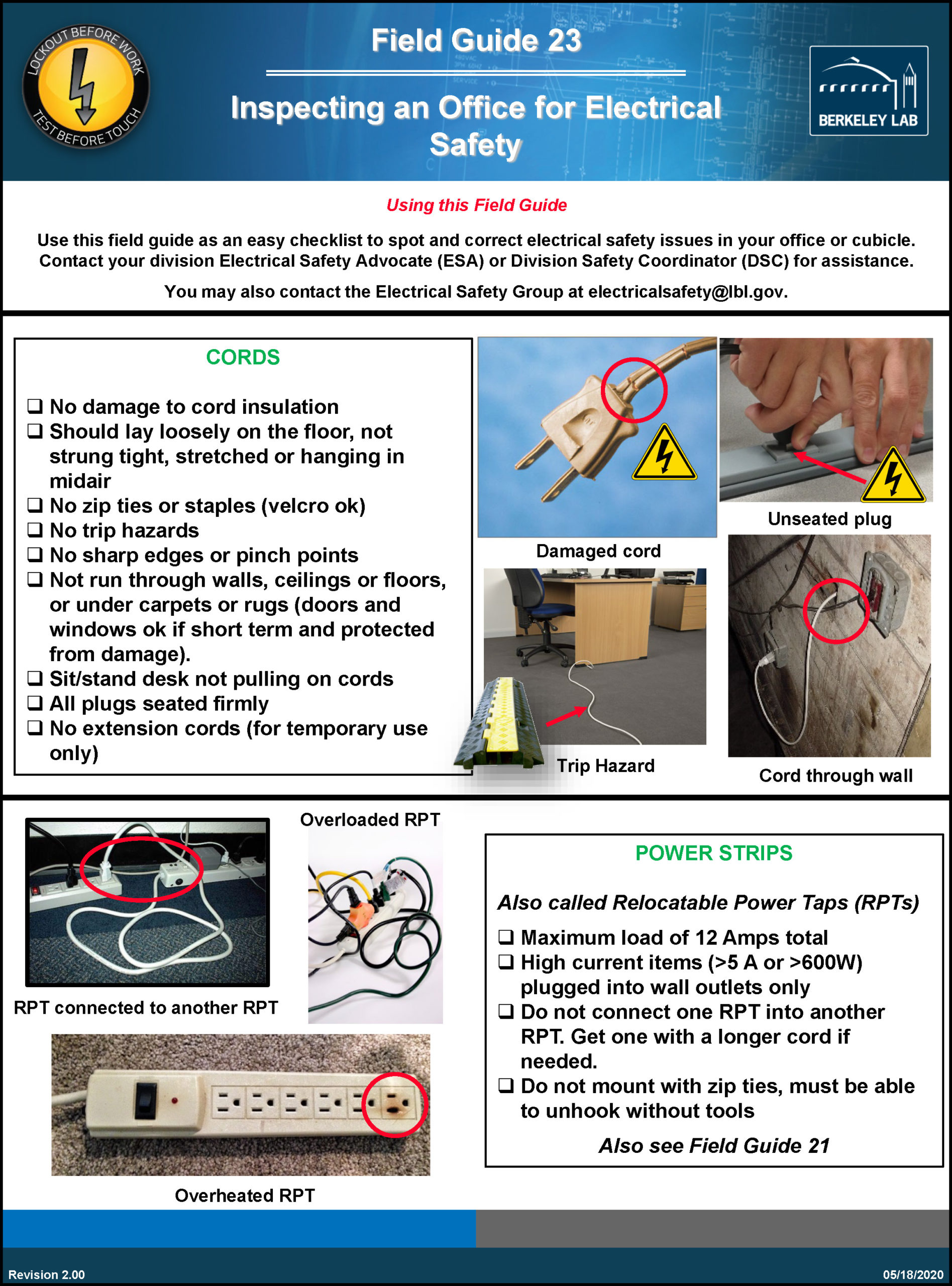 LOCKOUT BEFORE WORK
TEST BEFORE TOUCH

Field Guide 23

Inspecting an Office for Electrical Safety

BERKELEY LAB

Using this Field Guide

Use this field guide as an easy checklist to spot and correct electrical safety issues in your office or cubicle. Contact your division Electrical Safety Advocate (ESA) or Division Safety Coordinator (DSC) for assistance.

You may also contact the Electrical Safety Group at electricalsafety@lbl.gov.

CORDS

❑ No damage to cord insulation
❑ Should lay loosely on the floor, not strung tight, stretched or hanging in midair
❑ No zip ties or staples (velcro ok)
❑ No trip hazards
❑ No sharp edges or pinch points
❑ Not run through walls, ceilings or floors, or under carpets or rugs (doors and windows ok if short term and protected from damage).
❑ Sit/stand desk not pulling on cords
❑ All plugs seated firmly
❑ No extension cords (for temporary use only)

Damaged cord

Unseated plug

Trip Hazard

Cord through wall

RPT connected to another RPT

Overloaded RPT

Overheated RPT

POWER STRIPS

Also called Relocatable Power Taps (RPTs)

❑ Maximum load of 12 Amps total
❑ High current items (>5 A or >600W) plugged into wall outlets only
❑ Do not connect one RPT into another RPT. Get one with a longer cord if needed.
❑ Do not mount with zip ties, must be able to unhook without tools

Also see Field Guide 21

Revision 2.00

05/18/2020